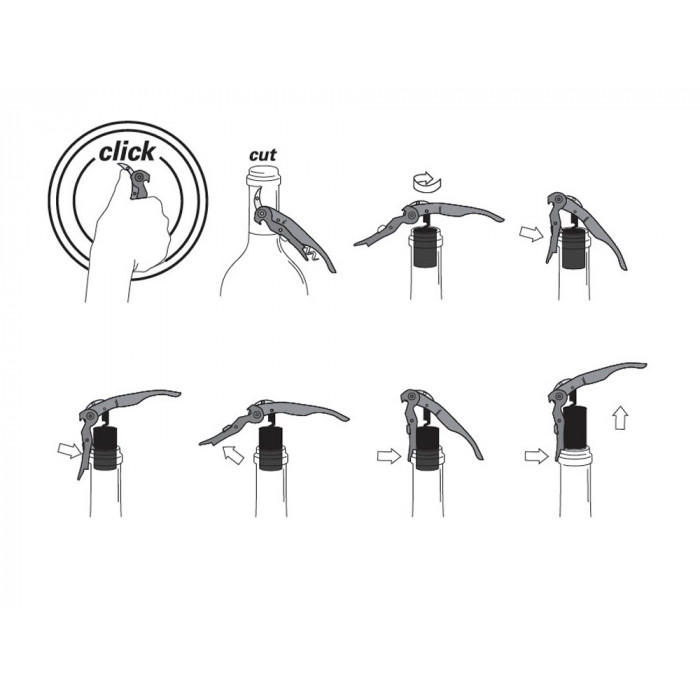 click

cut